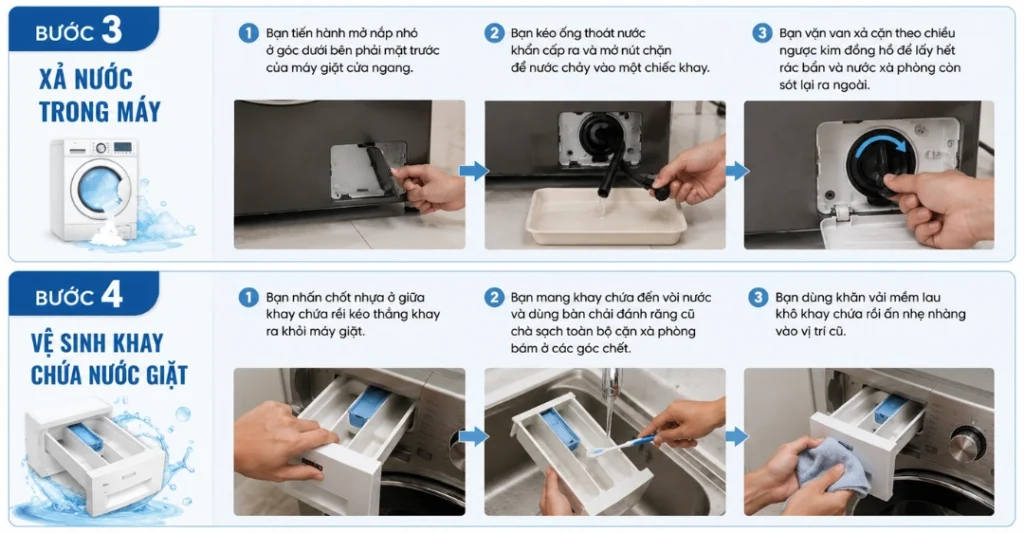 BƯỚC 3

XẢ NƯỚC TRONG MÁY

1 Bạn tiến hành mở nắp nhỏ ở góc dưới bên phải mặt trước của máy giặt cửa ngang.

2 Bạn kéo ống thoát nước khẩn cấp ra và mở nút chặn để nước chảy vào một chiếc khay.

3 Bạn vặn van xả cặn theo chiều ngược kim đồng hồ để lấy hết rác bẩn và nước xà phòng còn sót lại ra ngoài.

BƯỚC 4

VỆ SINH KHAY CHỨA NƯỚC GIẶT

1 Bạn nhấn chốt nhựa ở giữa khay chứa rồi kéo thẳng khay ra khỏi máy giặt.

2 Bạn mang khay chứa đến vòi nước và dùng bàn chải đánh răng cũ chà sạch toàn bộ cặn xà phòng bám ở các góc chết.

3 Bạn dùng khăn vải mềm lau khô khay chứa rồi ấn nhẹ nhàng vào vị trí cũ.